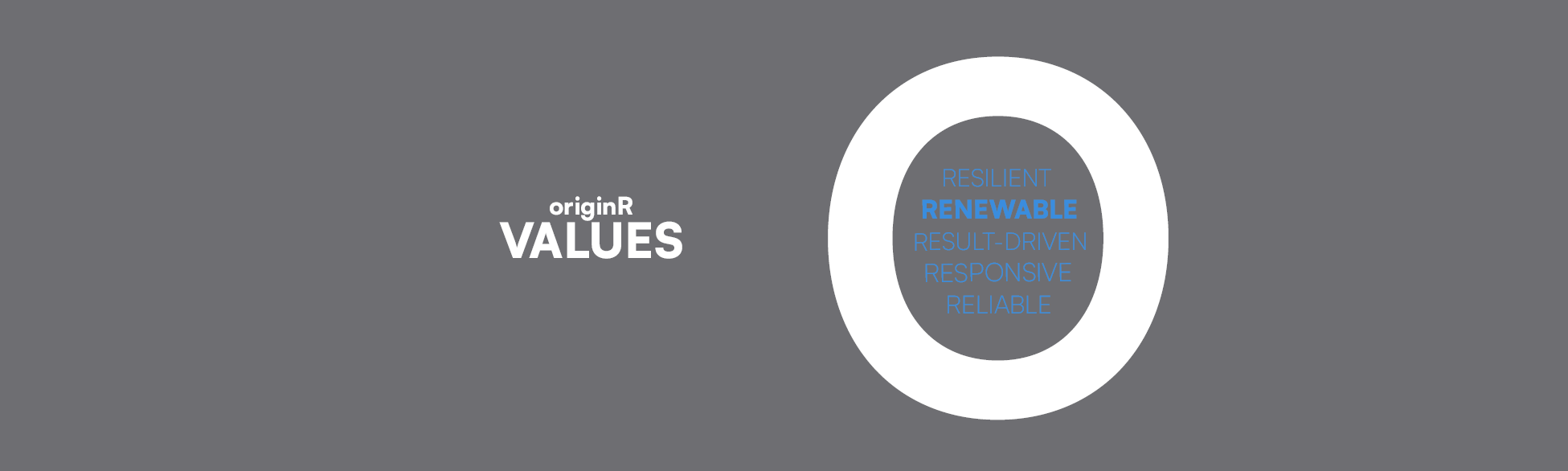 originR
VALUES

RESILIENT
RENEWABLE
RESULT-DRIVEN
RESPONSIVE
RELIABLE